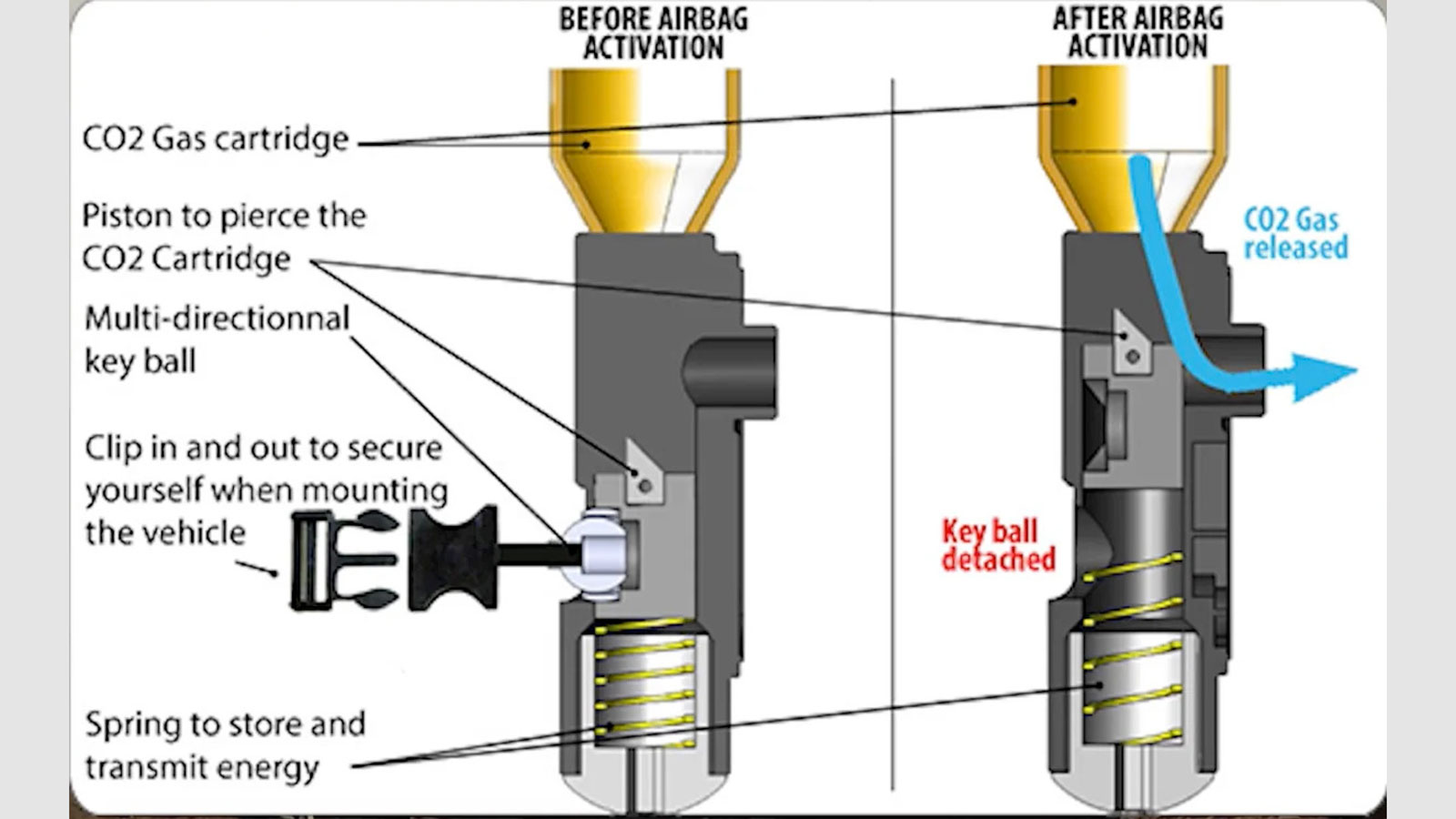 BEFORE AIRBAG ACTIVATION

AFTER AIRBAG ACTIVATION

CO2 Gas cartridge

Piston to pierce the CO2 Cartridge

Multi-directionnal key ball

Clip in and out to secure yourself when mounting the vehicle

Spring to store and transmit energy

CO2 Gas released

Key ball detached