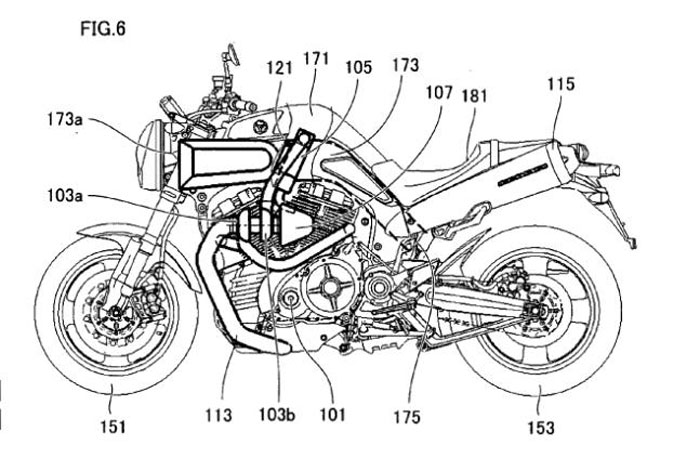 FIG.6

121 171 105 173 107 181 115

173a

103a

151 113 103b 101 175 153