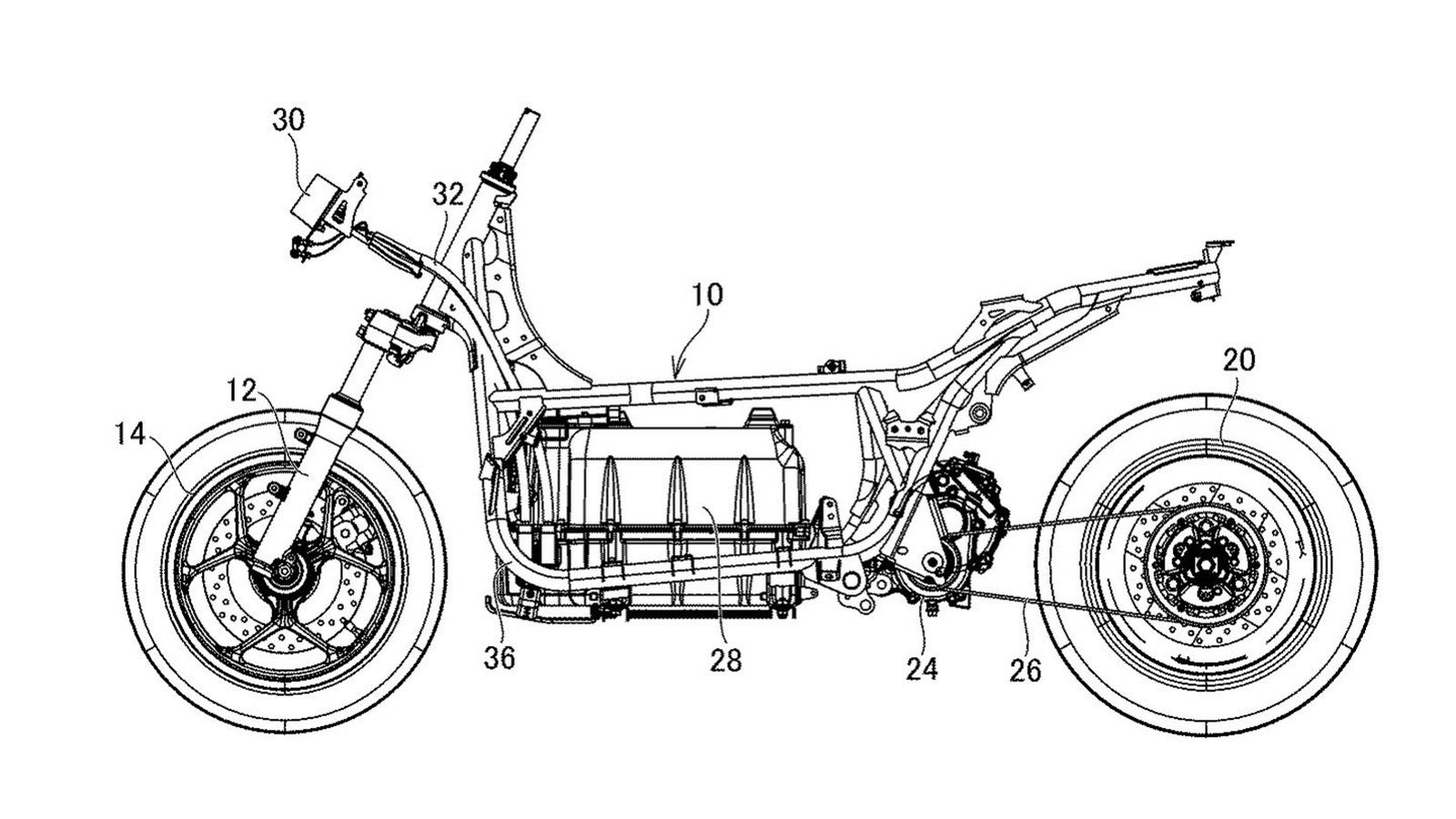 30
32
10
12
14
20
36
28
24
26