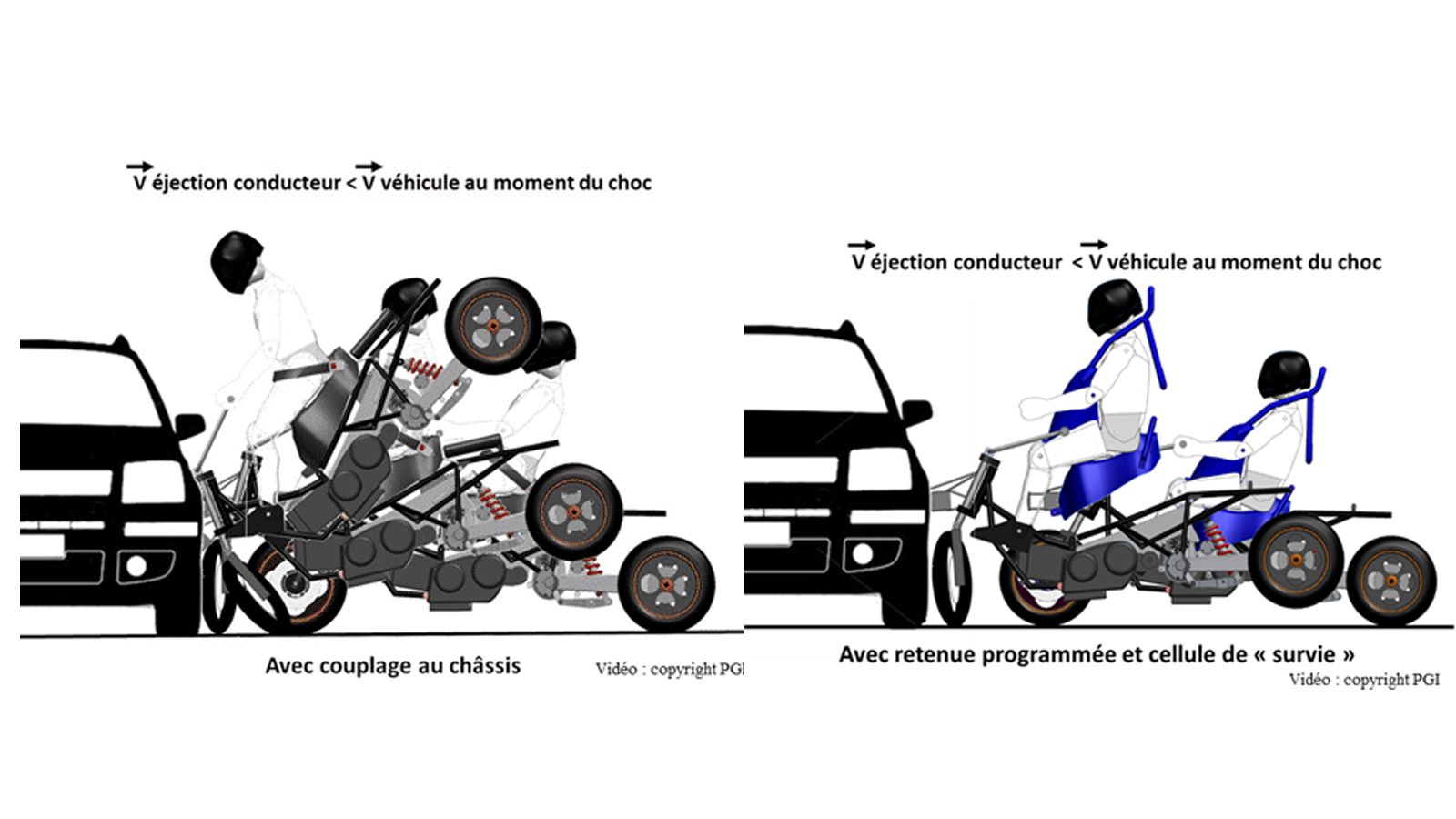 $\vec{V}$ éjection conducteur < $\vec{V}$ véhicule au moment du choc

Avec couplage au châssis

Vidéo : copyright PGI

$\vec{V}$ éjection conducteur < $\vec{V}$ véhicule au moment du choc

Avec retenue programmée et cellule de « survie »

Vidéo : copyright PGI