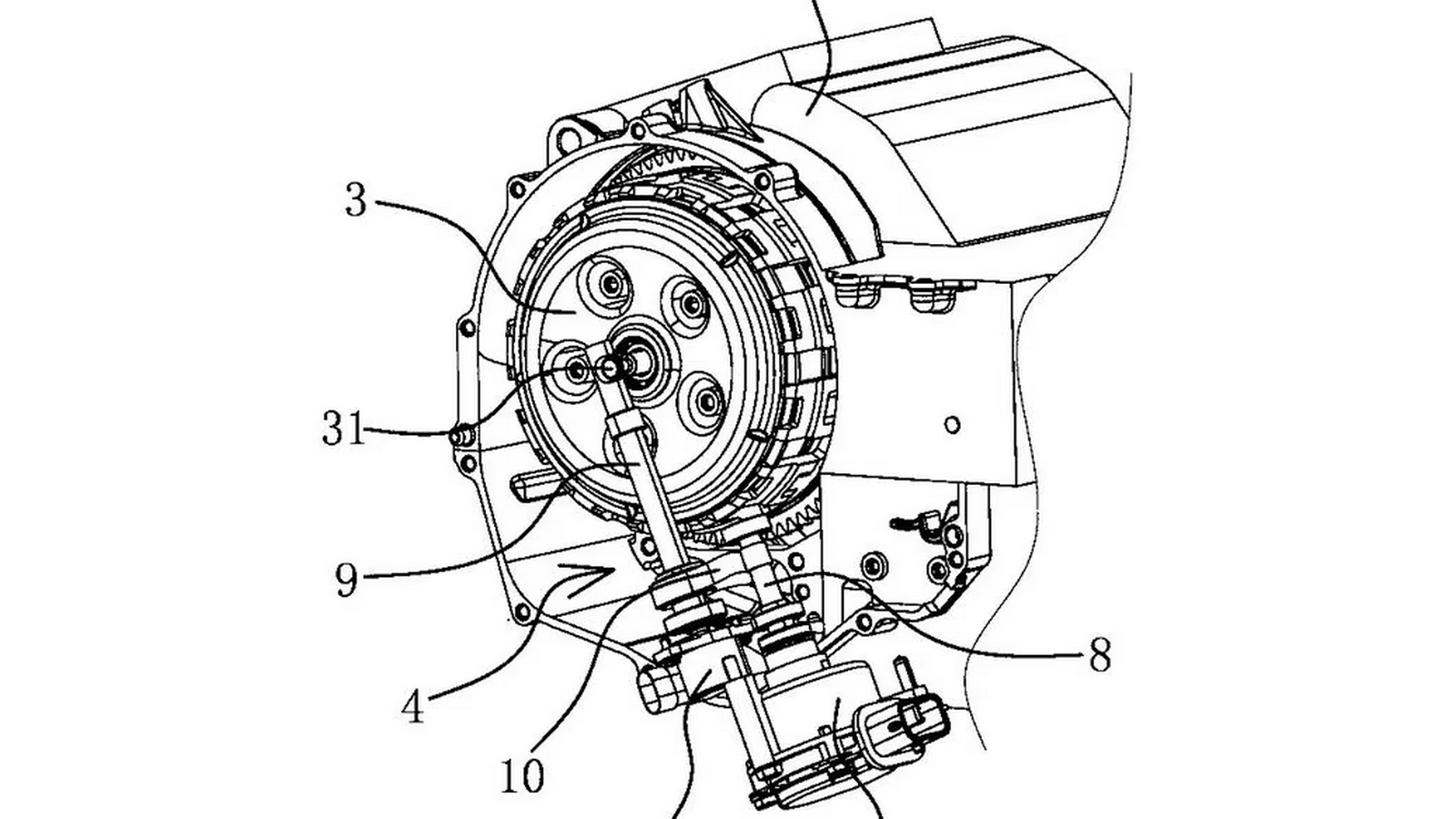 3
31
9
4
10
8