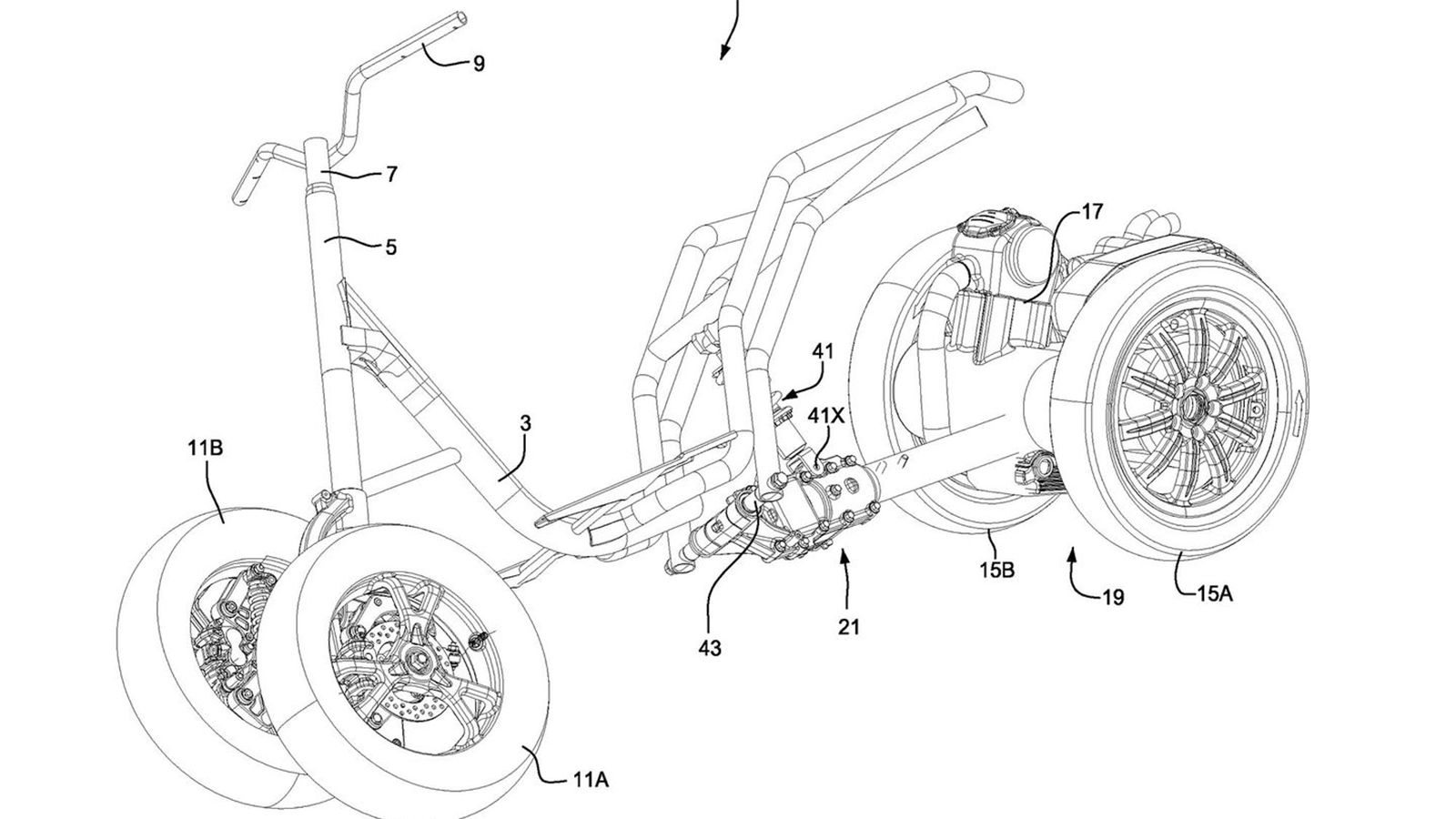 9
7
5
17
41
41X
3
11B
15B
19
15A
21
43
11A