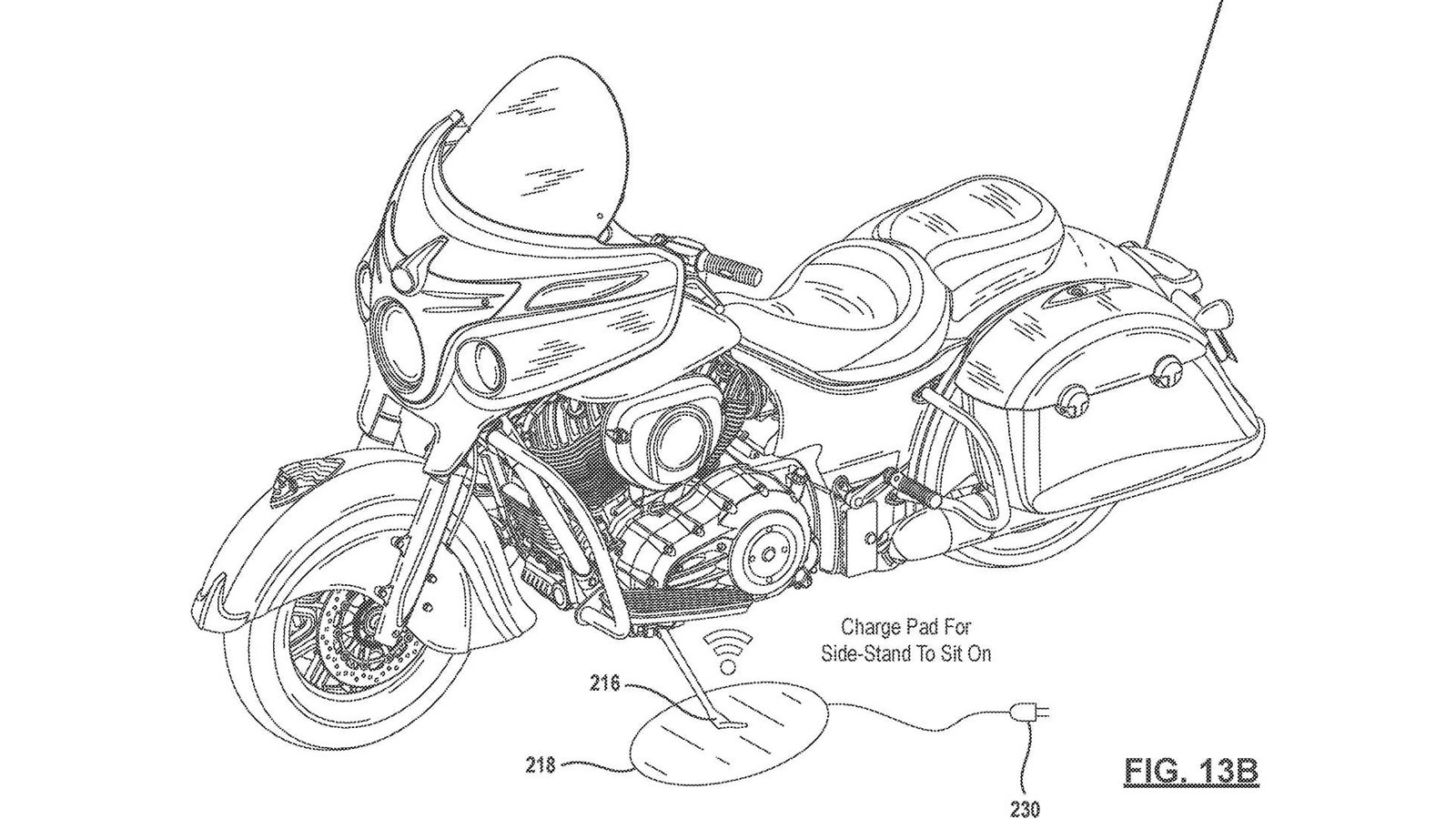 Charge Pad For
Side-Stand To Sit On

216

218

230

FIG. 13B