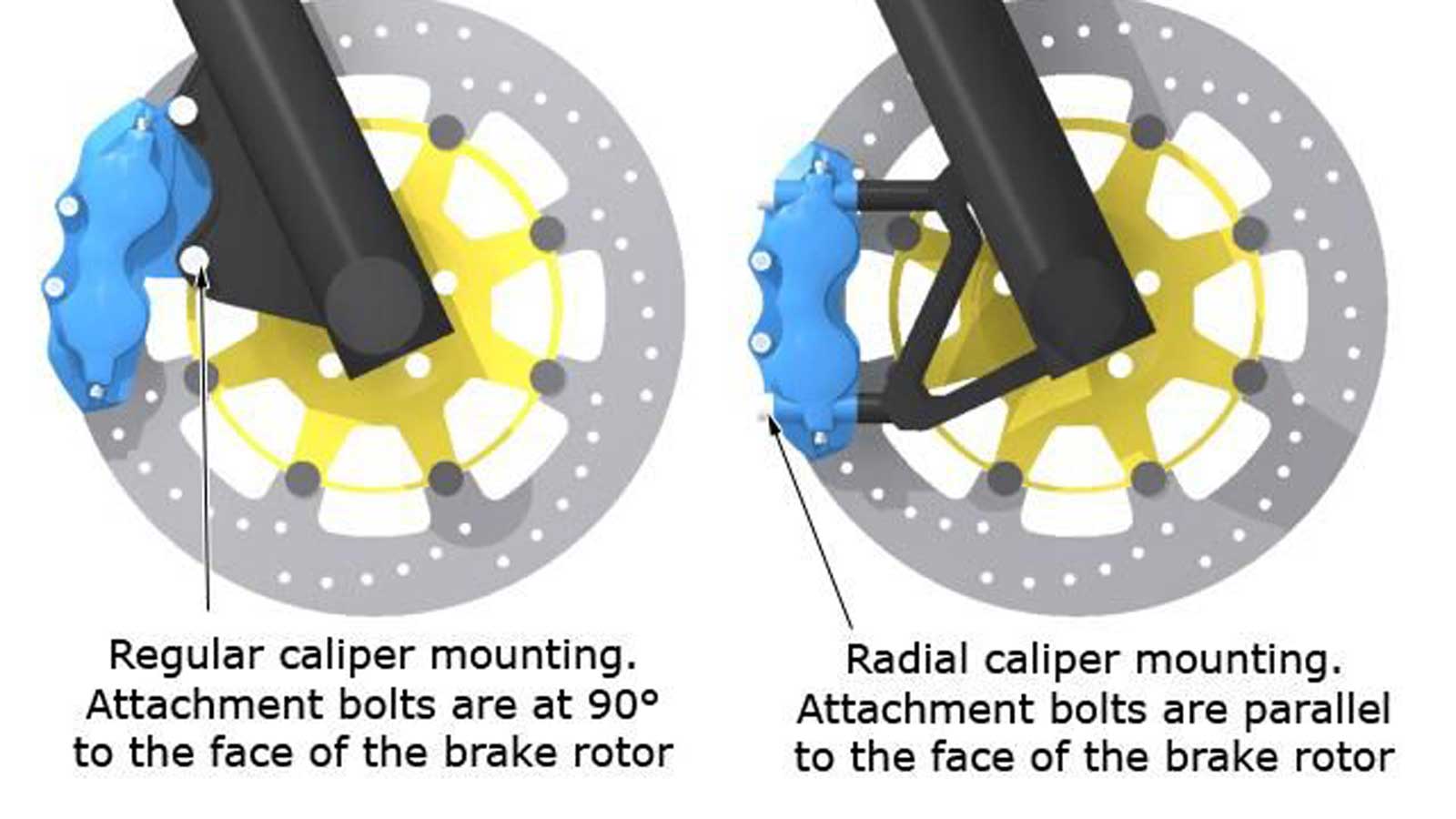 Regular caliper mounting. Attachment bolts are at 90° to the face of the brake rotor

Radial caliper mounting. Attachment bolts are parallel to the face of the brake rotor