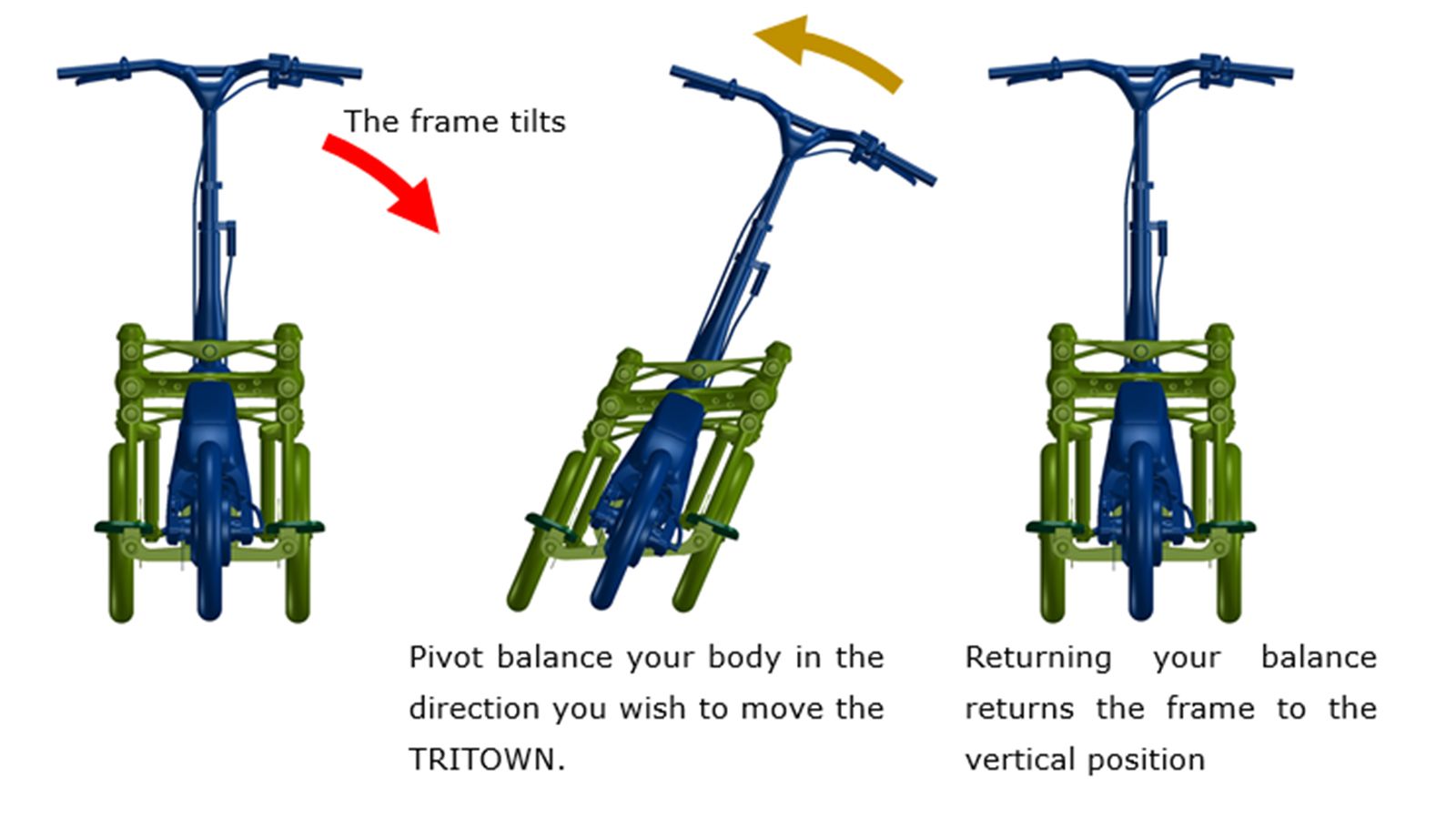 The frame tilts

Pivot balance your body in the direction you wish to move the TRITOWN.

Returning your balance returns the frame to the vertical position