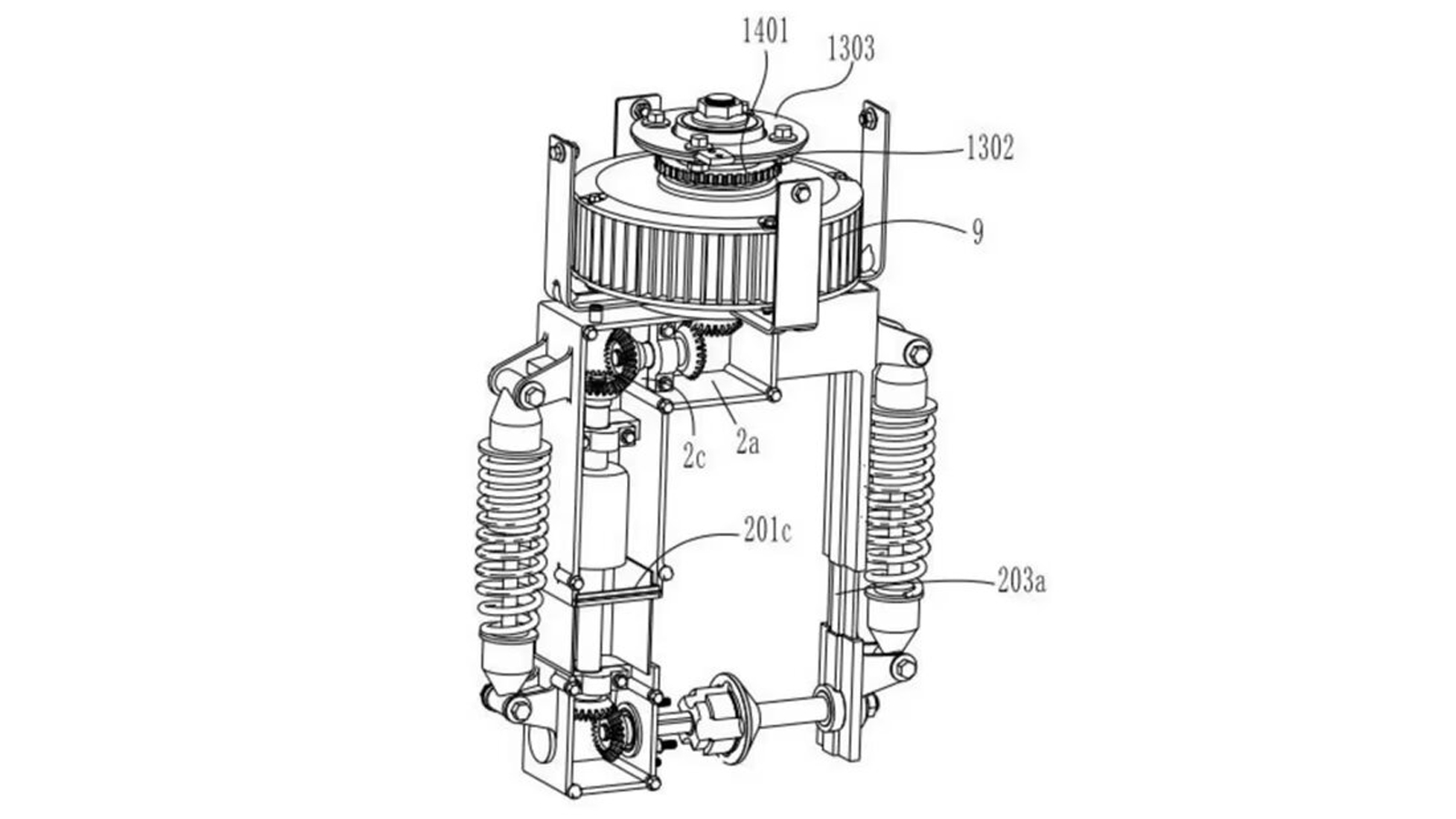 1401
1303
1302
9
2c
2a
201c
203a