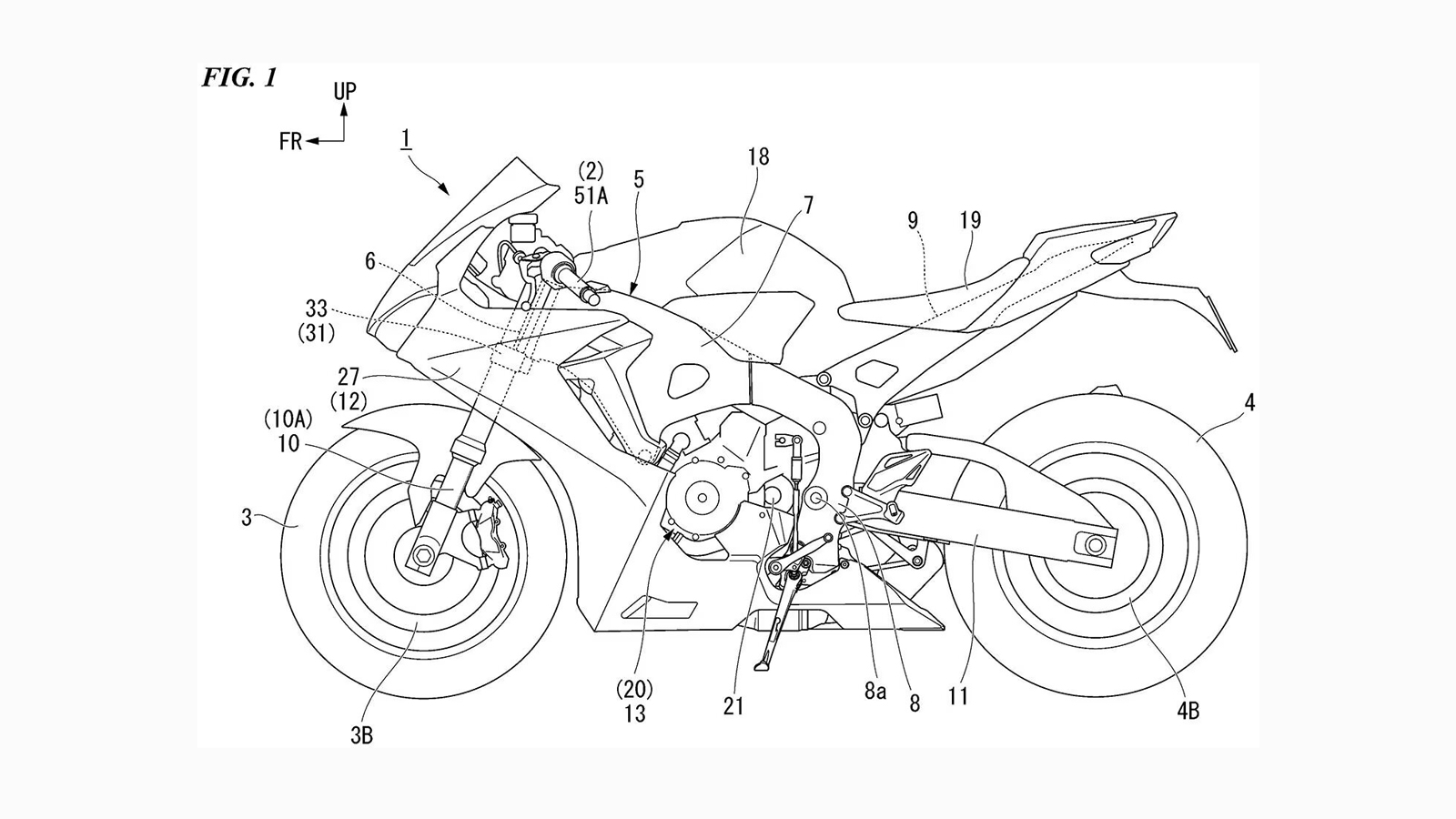 FIG. 1

UP
FR

1
(2)
51A
5
18
7
9
19
6
33
(31)
27
(12)
(10A)
10
4
3
3B
(20)
13
21
8a
8
11
4B