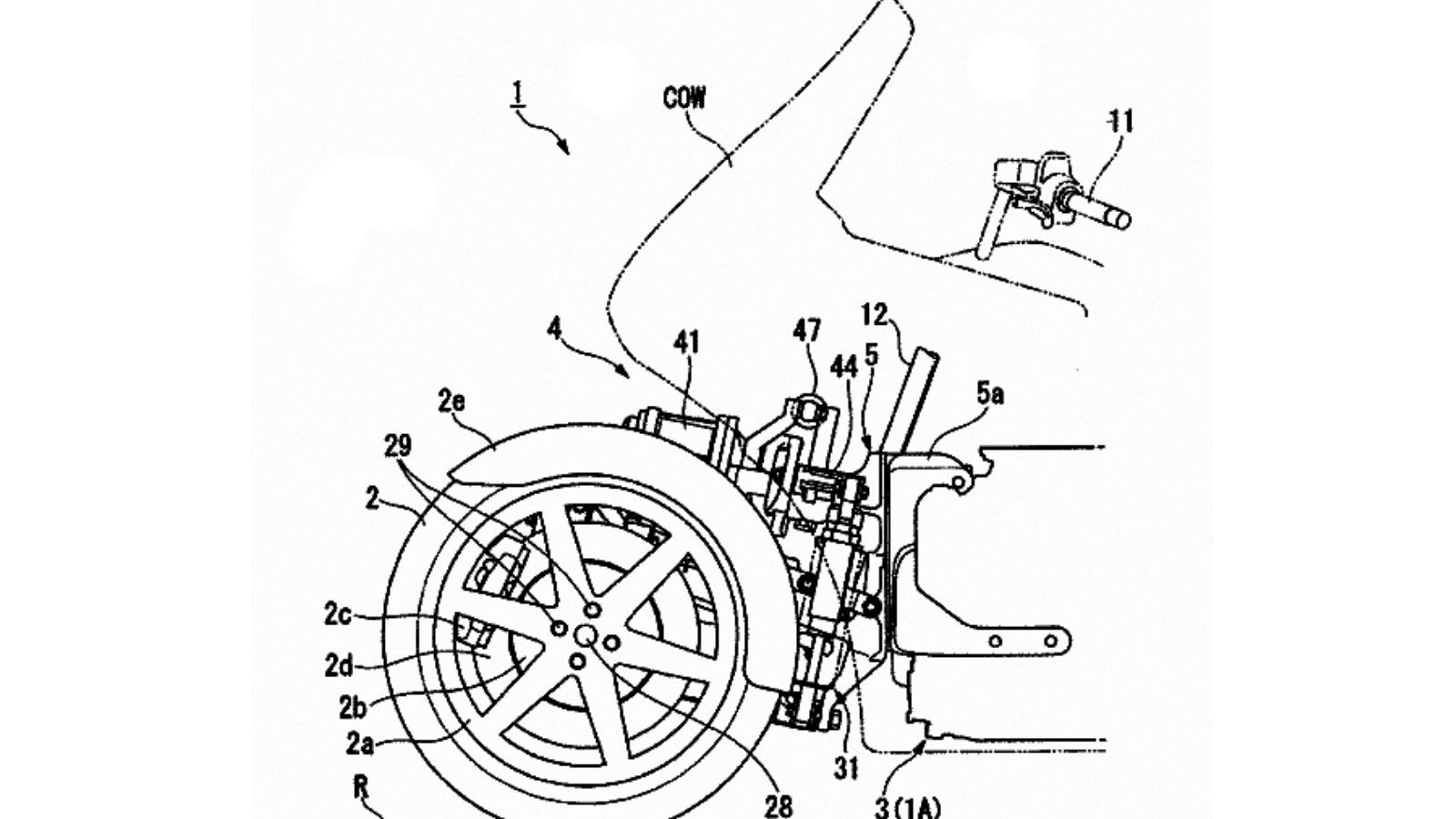 1
COW
11
4
41
47
12
44
5
5a
2e
29
2
2c
2d
2b
2a
R
28
31
3(1A)