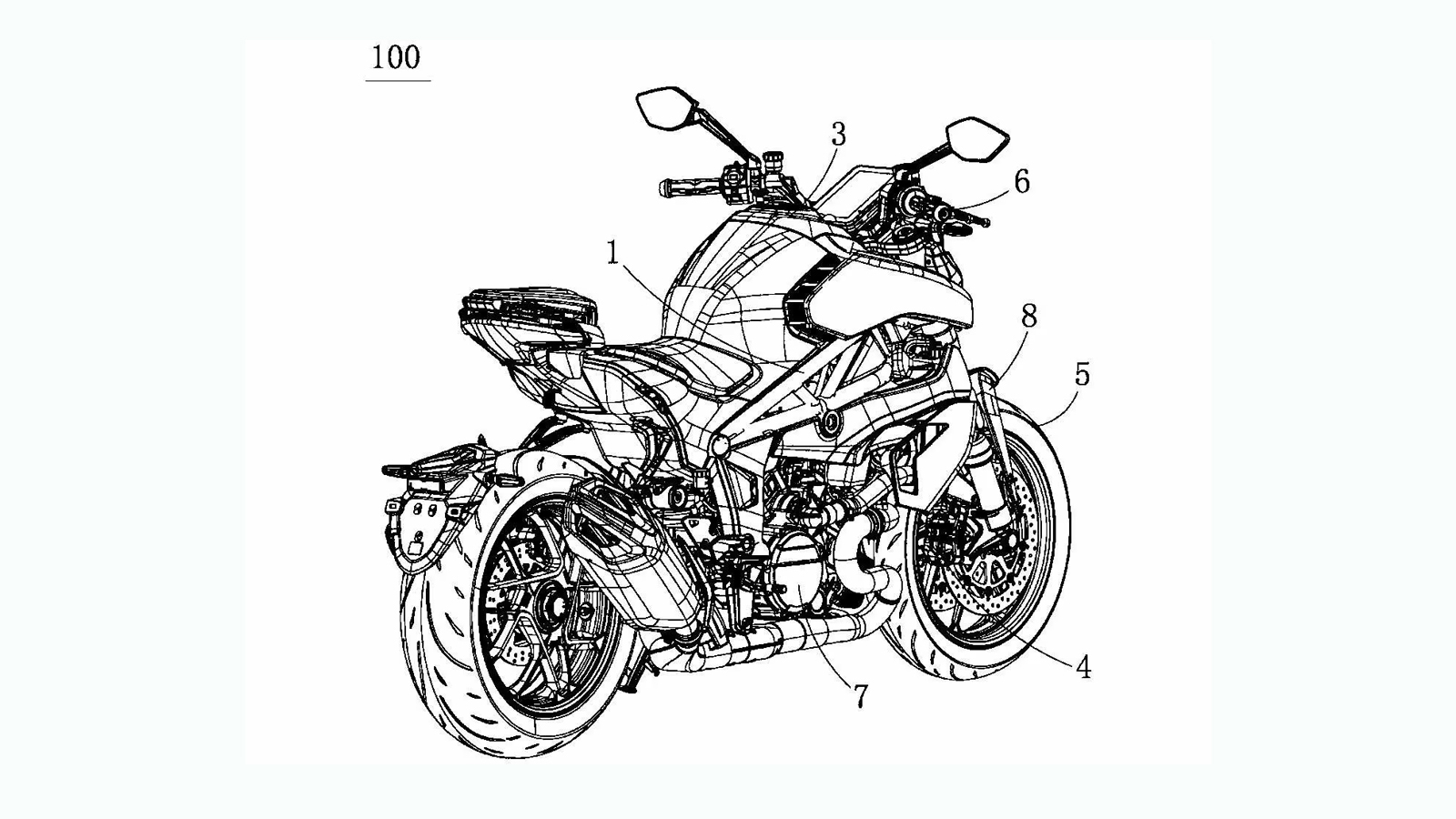 100

3

6

1

8

5

4

7