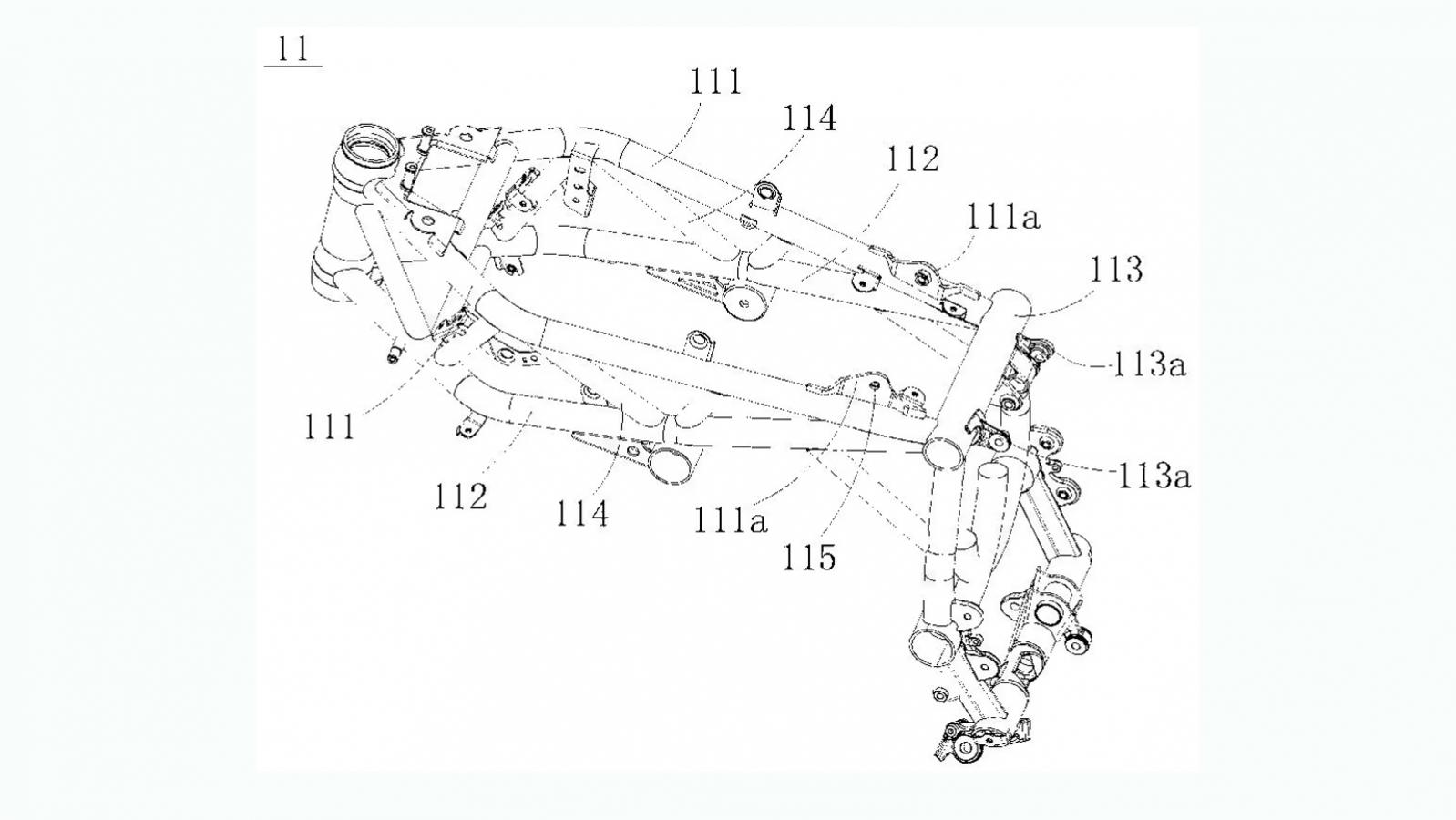 11

111

114

112

111a

113

113a

111

113a

112

114

111a

115