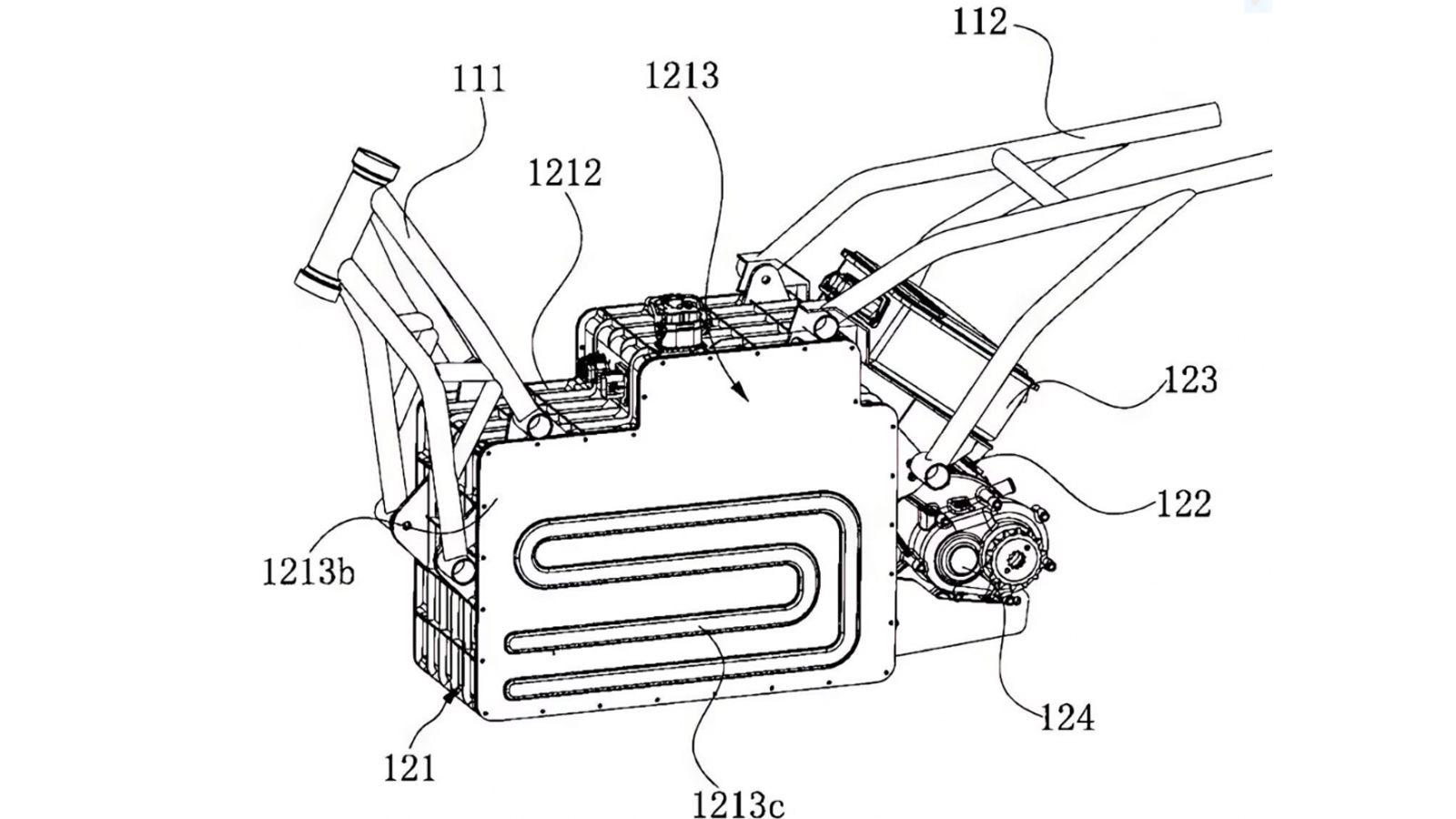 112
111
1213
1212
123
122
1213b
124
121
1213c