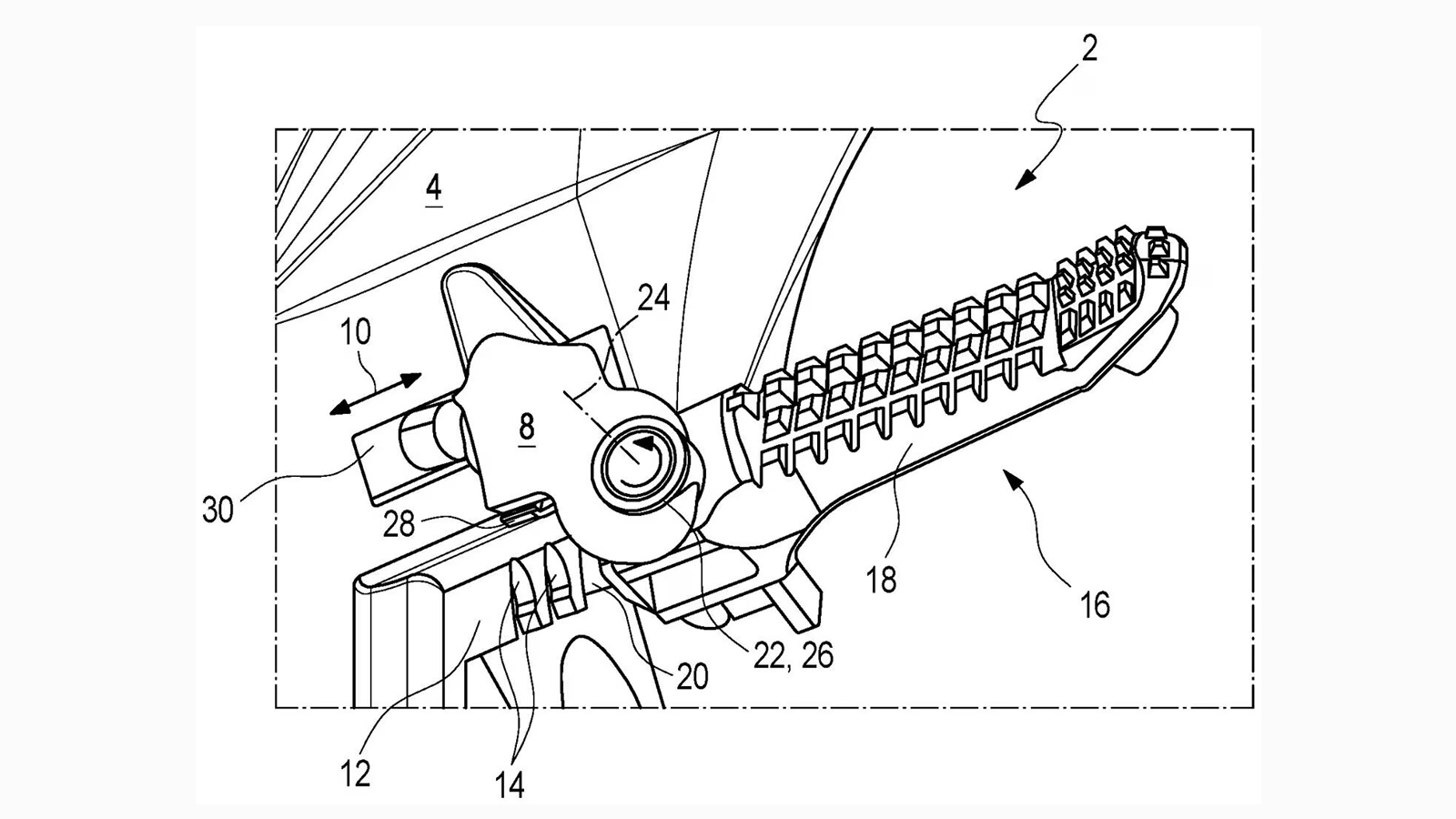 2

4

24

10

8

30

28

18

16

22, 26

20

12

14