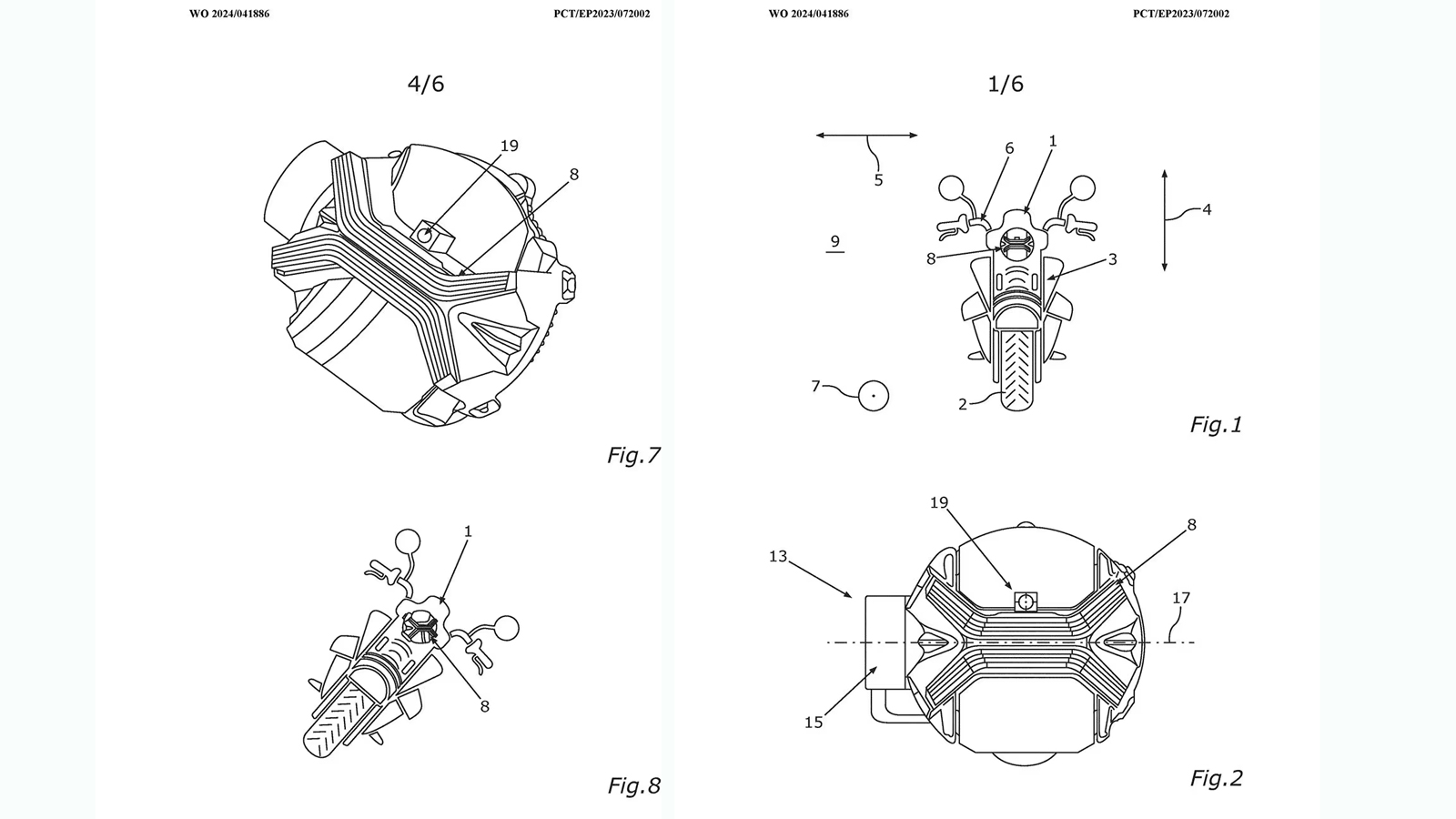 WO 2024/041886 PCT/EP2023/072002

4/6

19
8

Fig.7

1

8

Fig.8

WO 2024/041886 PCT/EP2023/072002

1/6

5
6
1
4
9
8
3
7
2

Fig.1

19
8
13
17
15

Fig.2