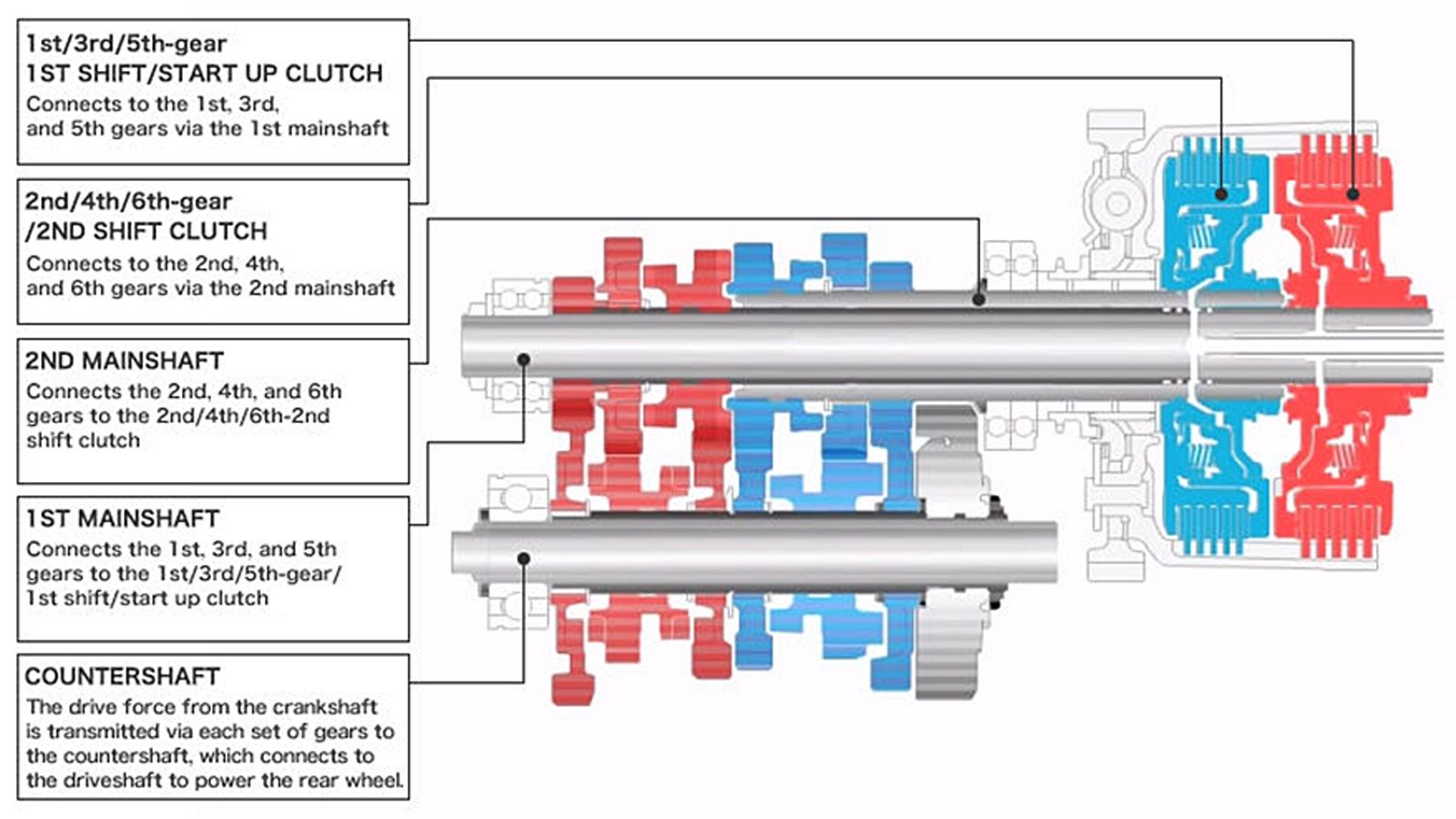 1st/3rd/5th-gear
1ST SHIFT/START UP CLUTCH
Connects to the 1st, 3rd, and 5th gears via the 1st mainshaft

2nd/4th/6th-gear
/2ND SHIFT CLUTCH
Connects to the 2nd, 4th, and 6th gears via the 2nd mainshaft

2ND MAINSHAFT
Connects the 2nd, 4th, and 6th gears to the 2nd/4th/6th-2nd shift clutch

1ST MAINSHAFT
Connects the 1st, 3rd, and 5th gears to the 1st/3rd/5th-gear/ 1st shift/start up clutch

COUNTERSHAFT
The drive force from the crankshaft is transmitted via each set of gears to the countershaft, which connects to the driveshaft to power the rear wheel.