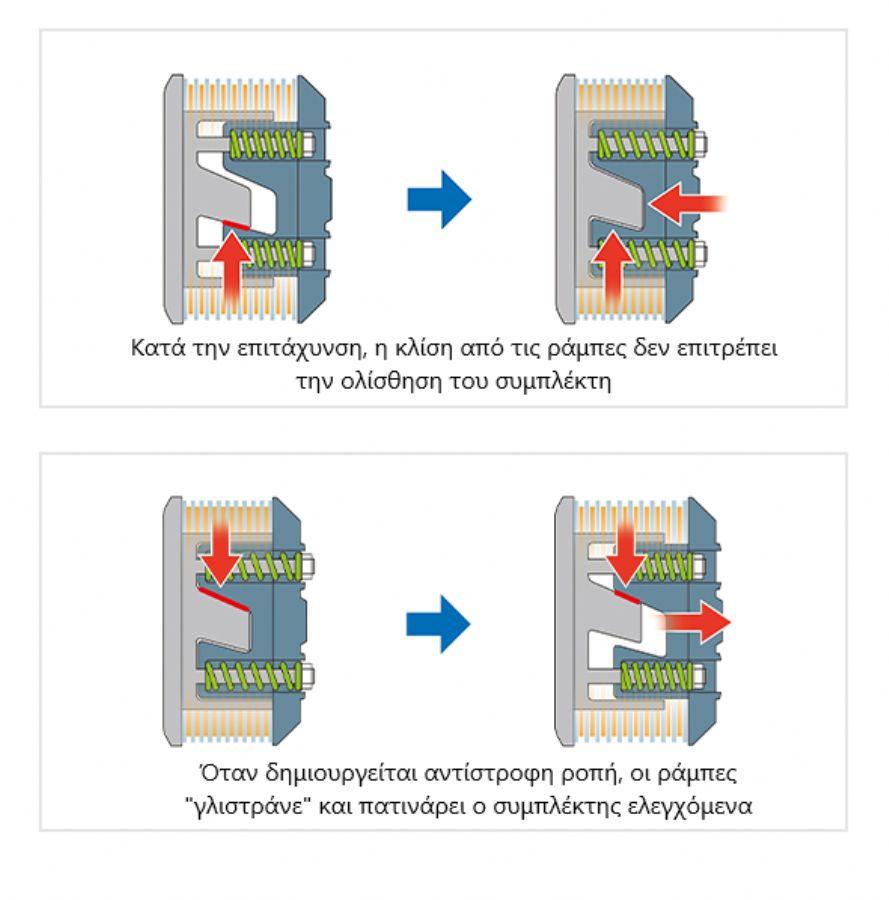 Κατά την επιτάχυνση, η κλίση από τις ράμπες δεν επιτρέπει την ολίσθηση του συμπλέκτη

Όταν δημιουργείται αντίστροφη ροπή, οι ράμπες "γλιστράνε" και πατινάρει ο συμπλέκτης ελεγχόμενα