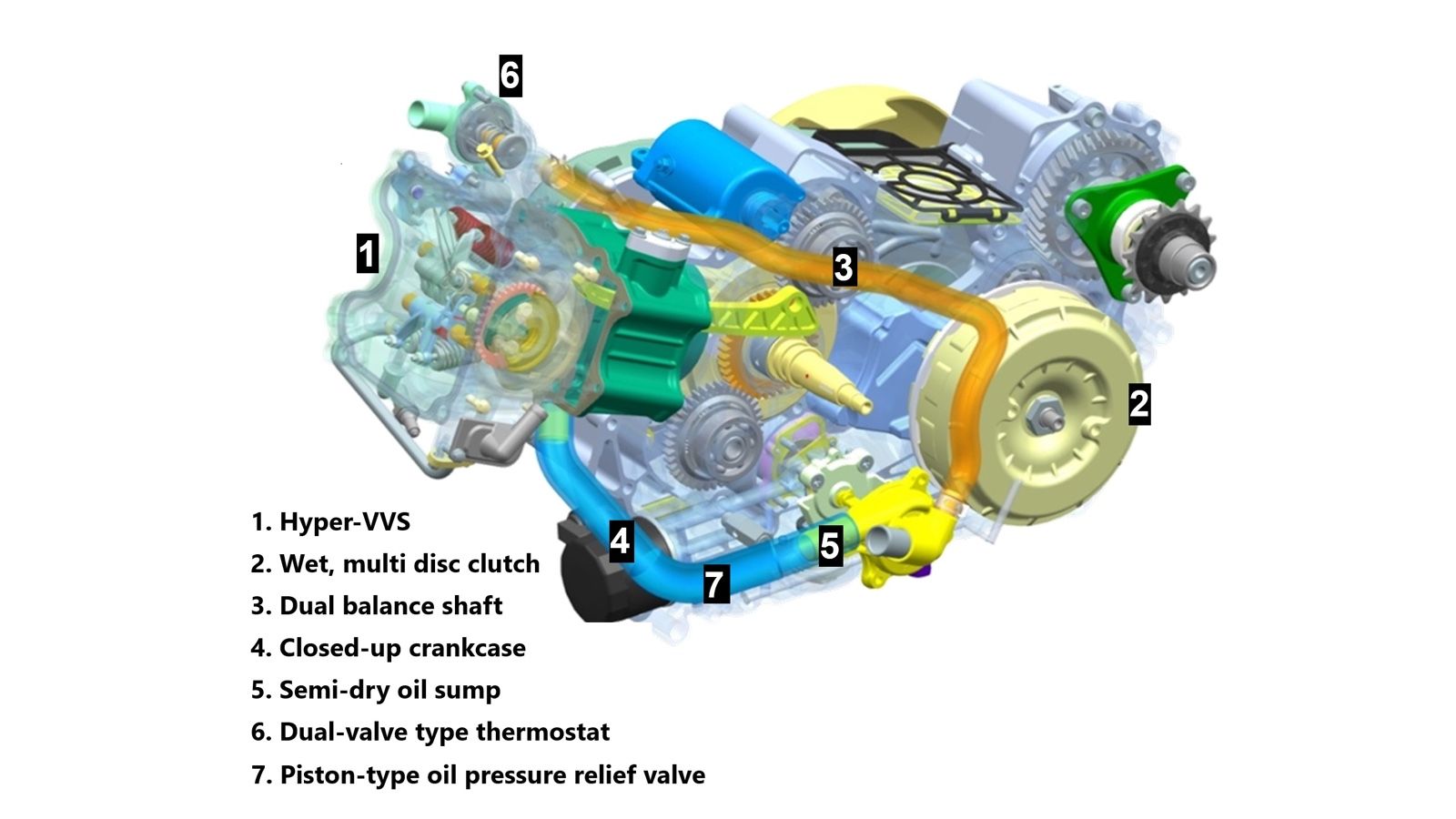 6

1

3

2

4

5

7

1. Hyper-VVS
2. Wet, multi disc clutch
3. Dual balance shaft
4. Closed-up crankcase
5. Semi-dry oil sump
6. Dual-valve type thermostat
7. Piston-type oil pressure relief valve