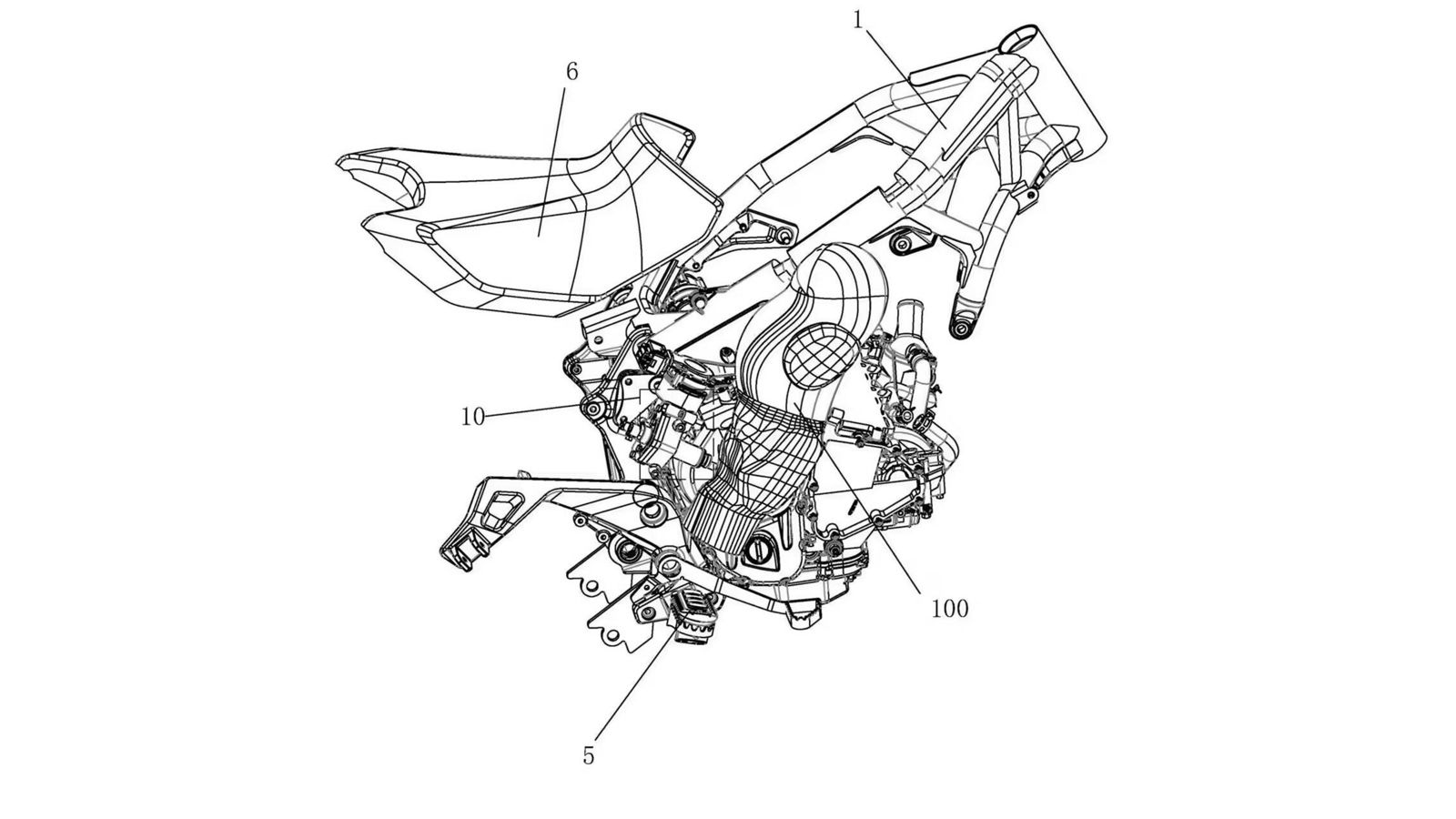 1
6
10
100
5