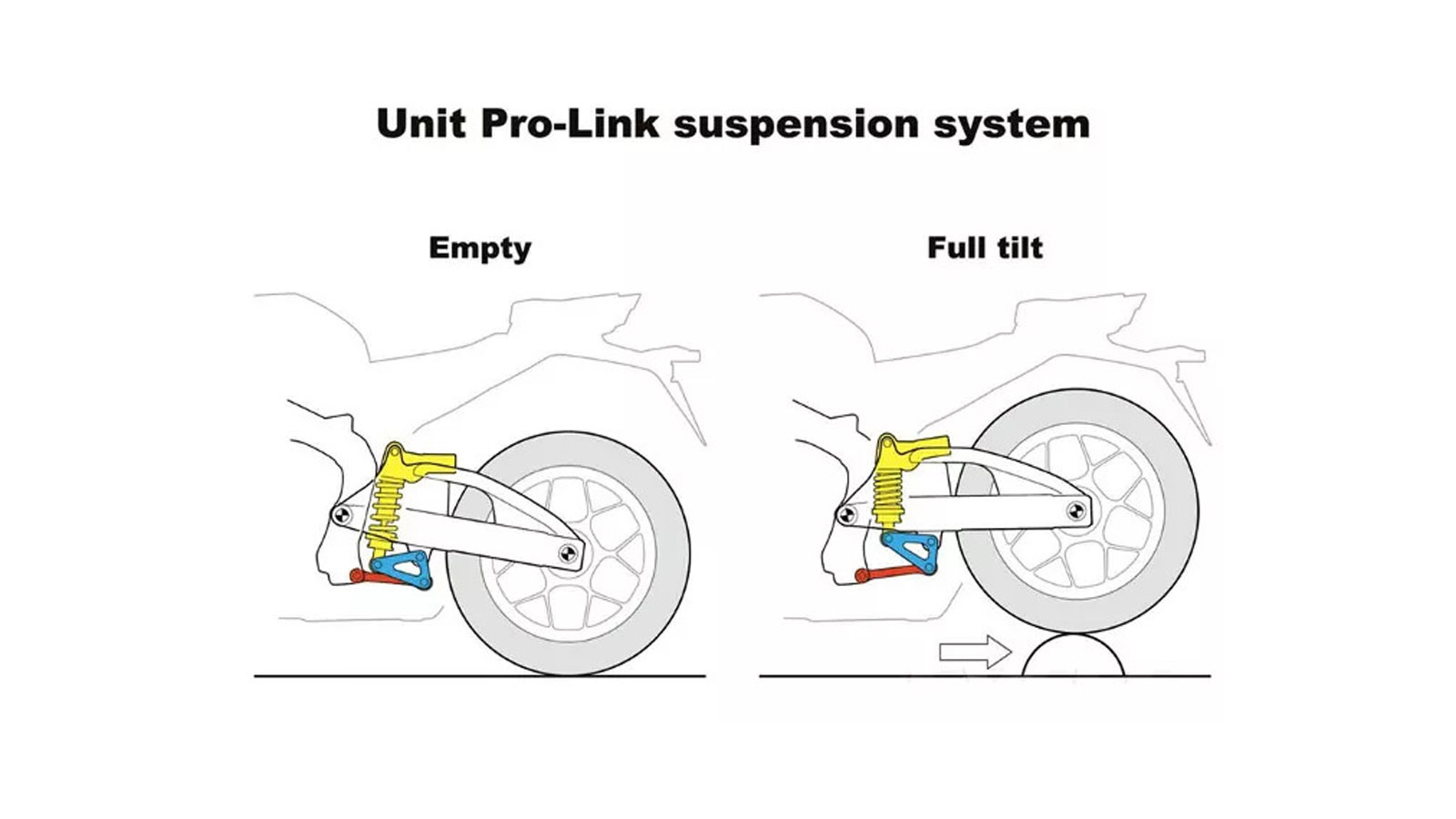 Unit Pro-Link suspension system

Empty

Full tilt