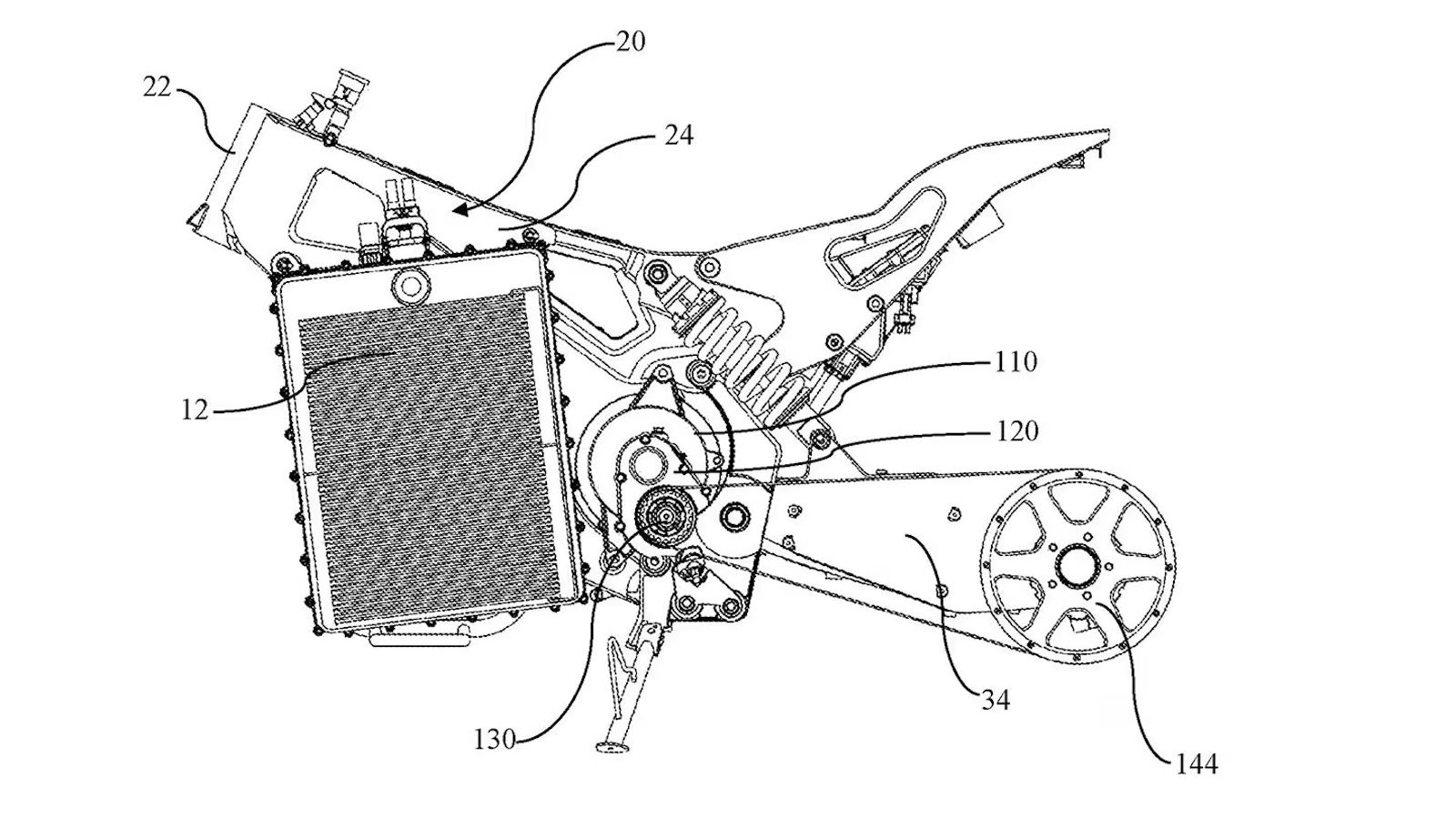 20
22
24
12
110
120
130
34
144