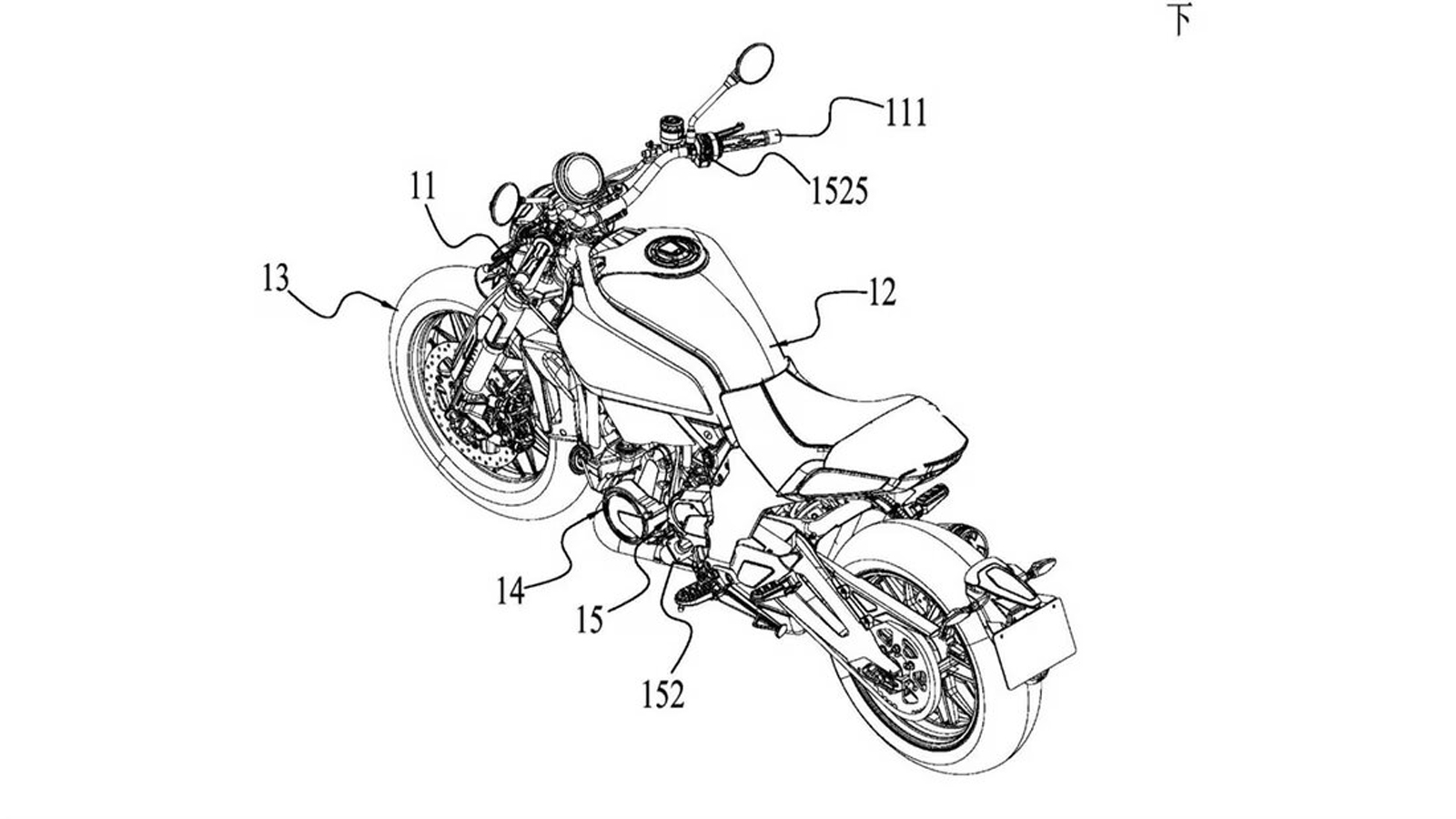 下

111

1525

11

13

12

14

15

152