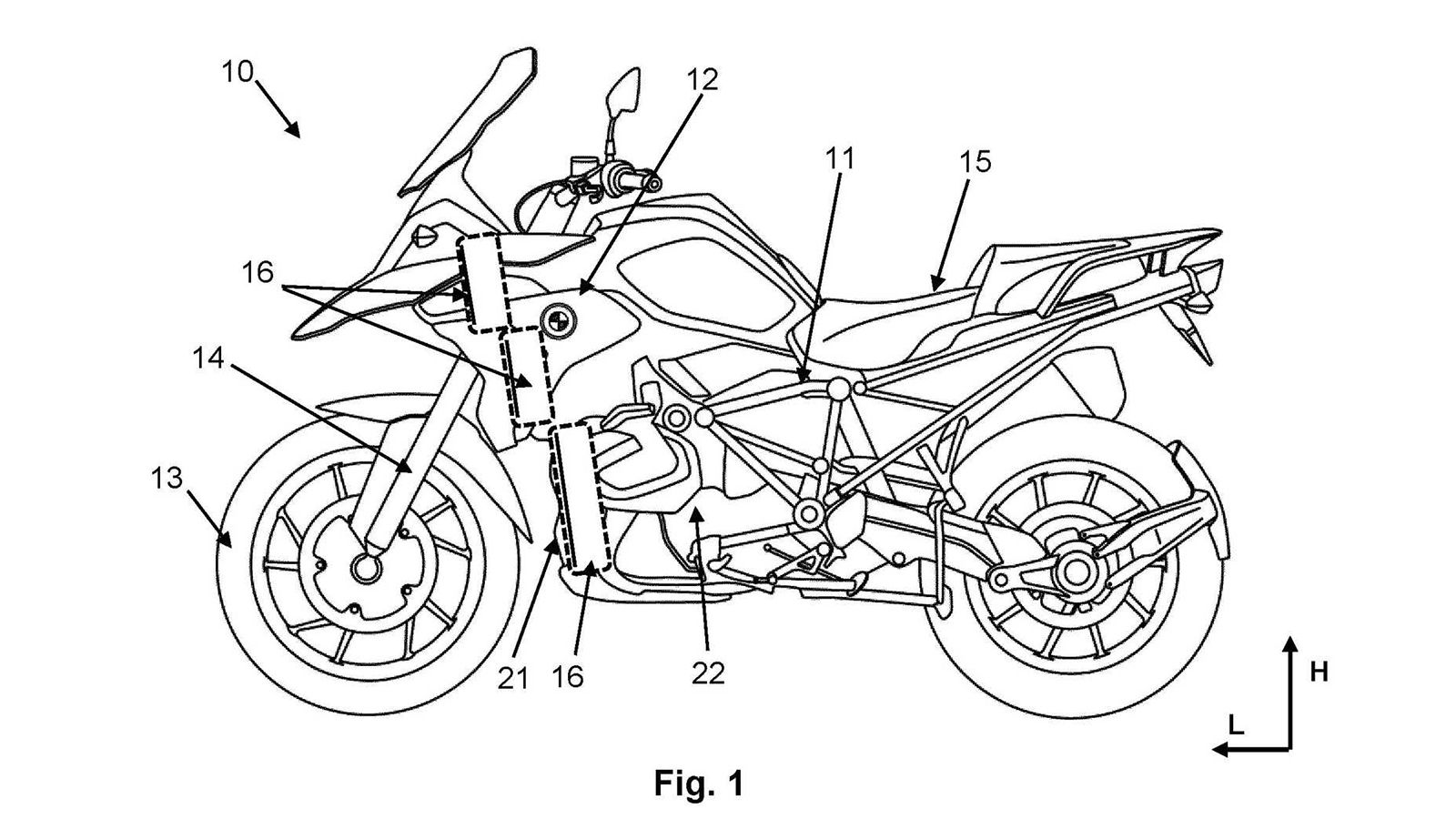 10

12

11

15

16

14

13

21

16

22

H

L

Fig. 1