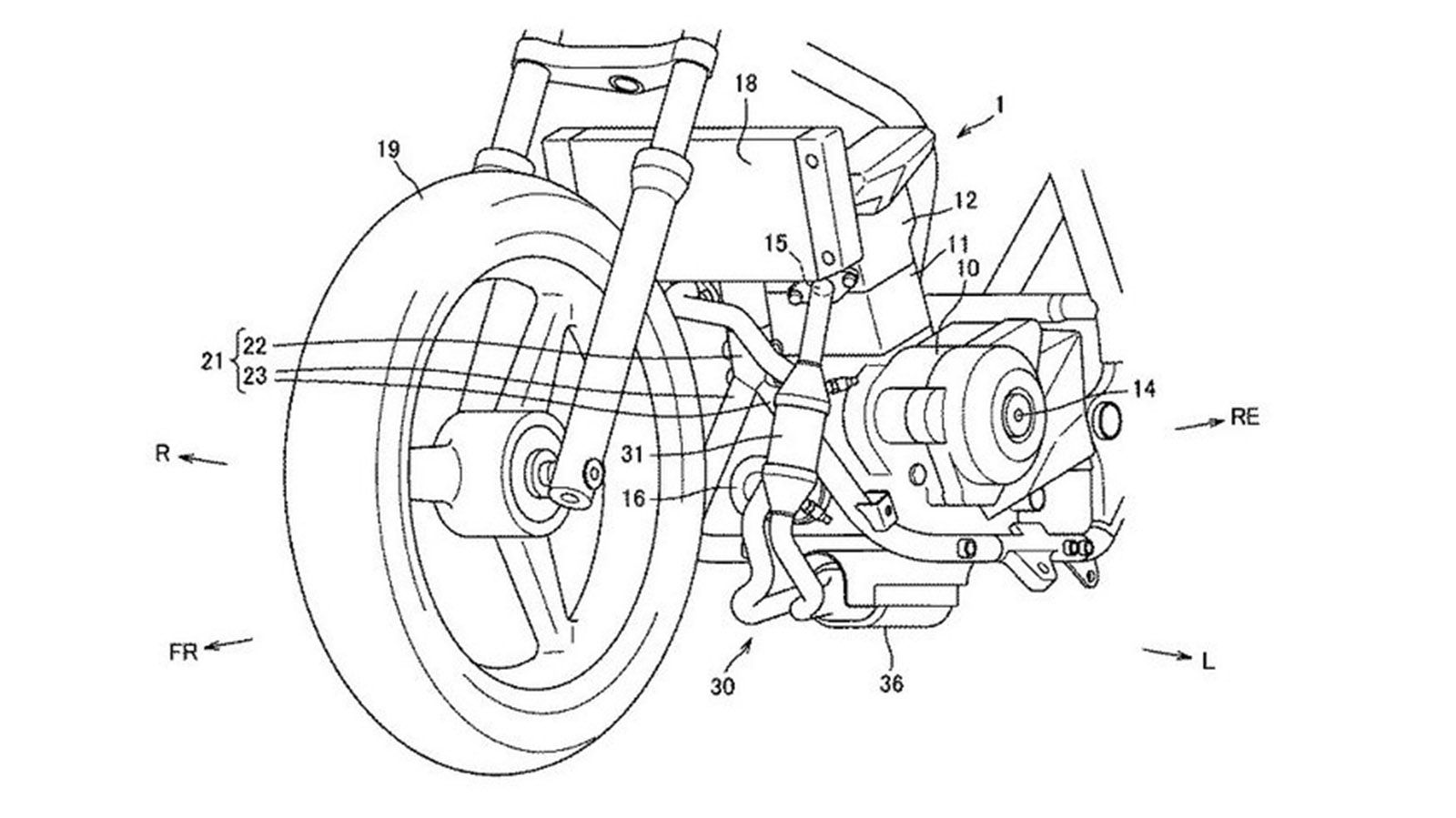 18
1
19
12
15
11
10
21
22
23
14
RE
R
31
16
FR
30
36
L