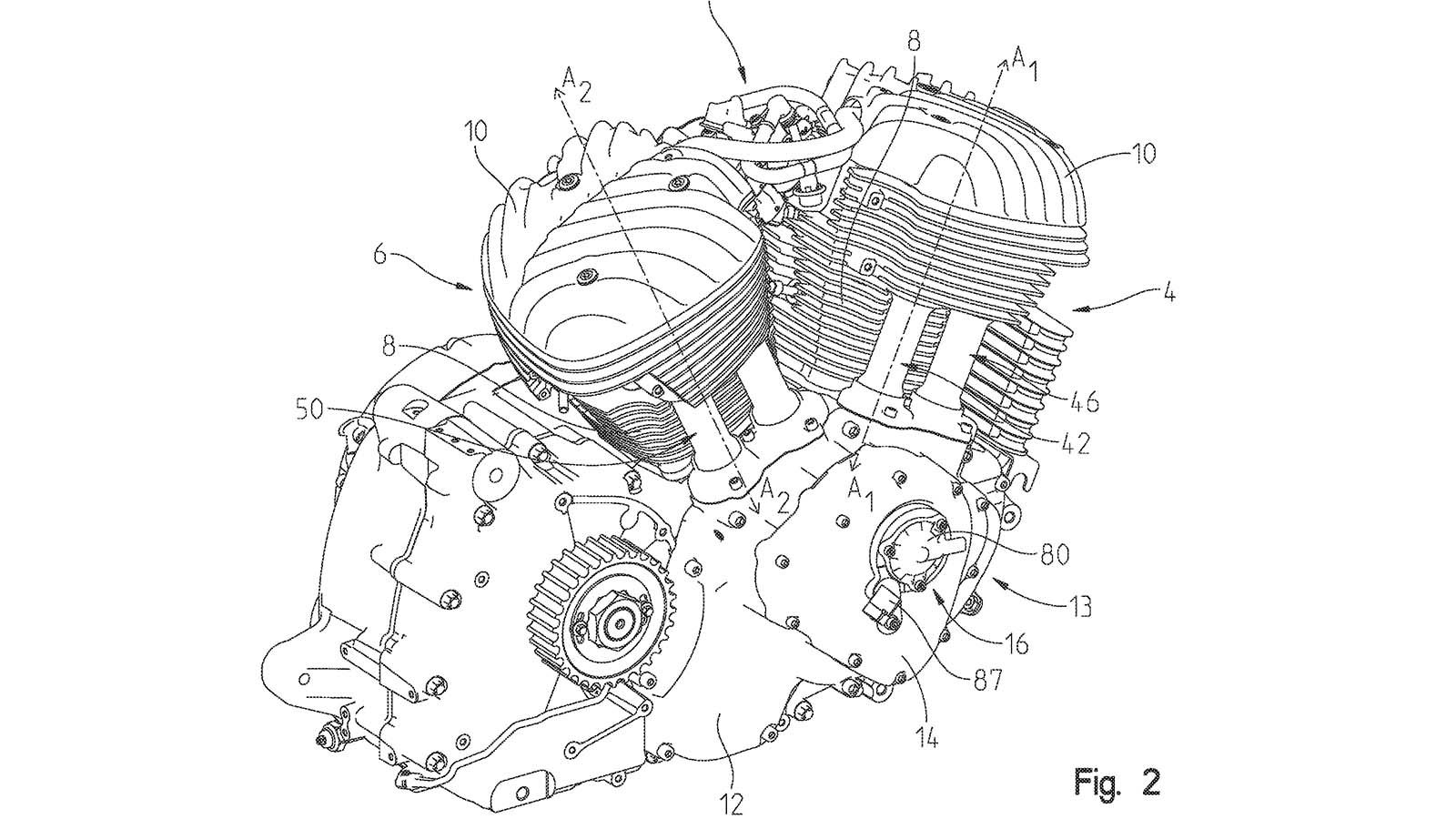 $A_2$
8
$A_1$
10
10
6
4
8
46
50
42
$A_2$
$A_1$
80
13
16
87
14
12
Fig. 2